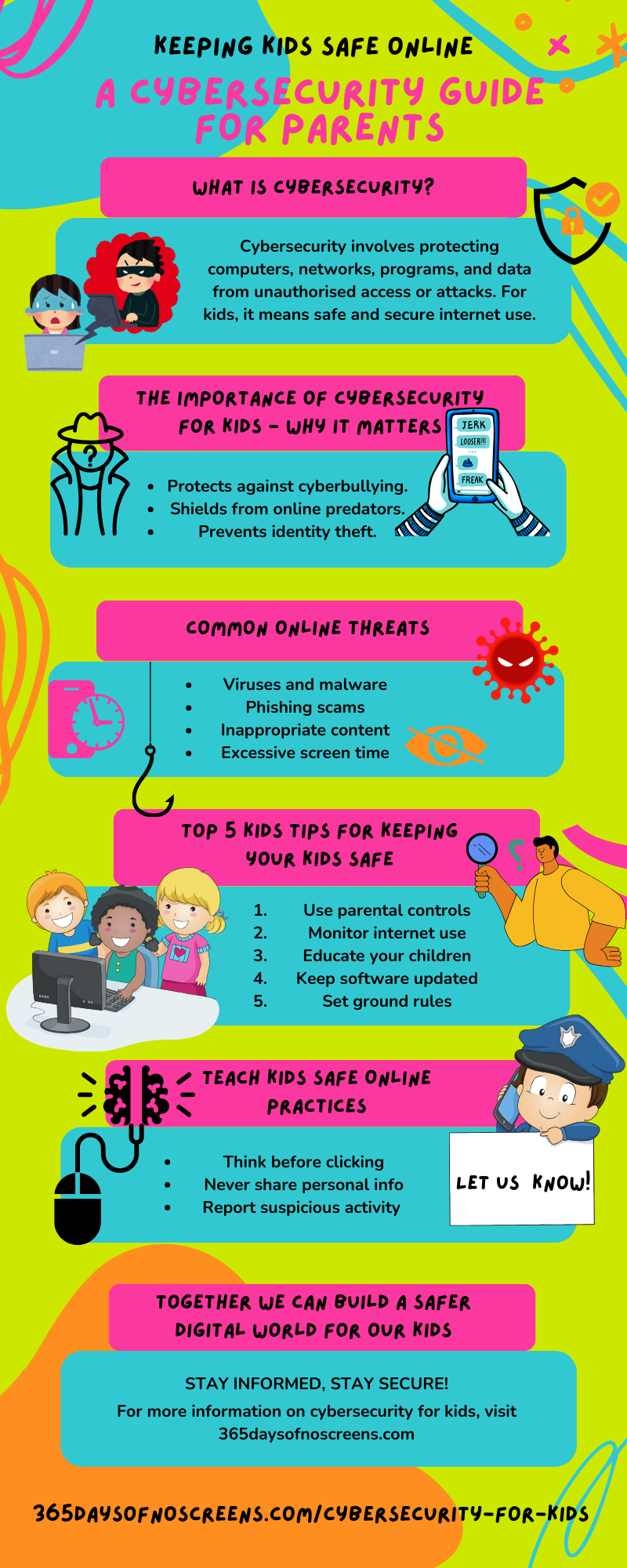 KEEPING KIDS SAFE ONLINE

A CYBERSECURITY GUIDE FOR PARENTS

WHAT IS CYBERSECURITY?

Cybersecurity involves protecting computers, networks, programs, and data from unauthorised access or attacks. For kids, it means safe and secure internet use.

THE IMPORTANCE OF CYBERSECURITY FOR KIDS - WHY IT MATTERS

JERK
LOOSER!!!
FREAK

- Protects against cyberbullying.
- Shields from online predators.
- Prevents identity theft.

COMMON ONLINE THREATS

- Viruses and malware
- Phishing scams
- Inappropriate content
- Excessive screen time

TOP 5 KIDS TIPS FOR KEEPING YOUR KIDS SAFE

1. Use parental controls
2. Monitor internet use
3. Educate your children
4. Keep software updated
5. Set ground rules

TEACH KIDS SAFE ONLINE PRACTICES

- Think before clicking
- Never share personal info
- Report suspicious activity

LET US KNOW!

TOGETHER WE CAN BUILD A SAFER DIGITAL WORLD FOR OUR KIDS

STAY INFORMED, STAY SECURE!
For more information on cybersecurity for kids, visit 365daysofnoscreens.com

365DAYSOFNOSCREENS.COM/CYBERSECURITY-FOR-KIDS